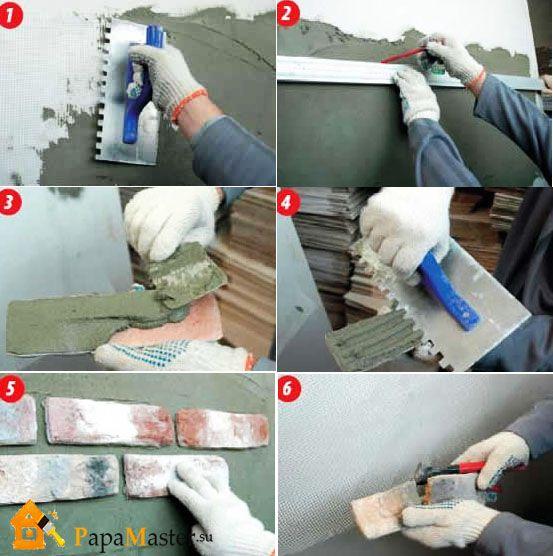 1
2
3
4
5
6
PapaMaster.su