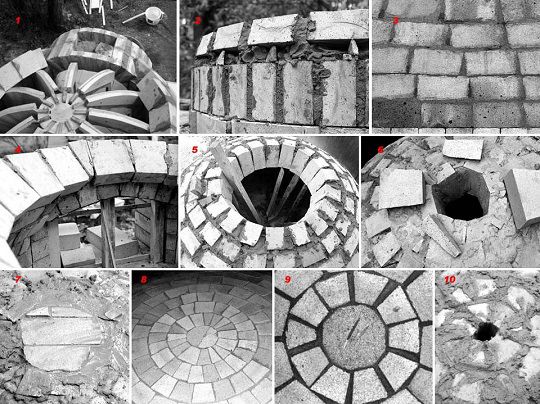 1
2
3
4
5
6
7
8
9
10